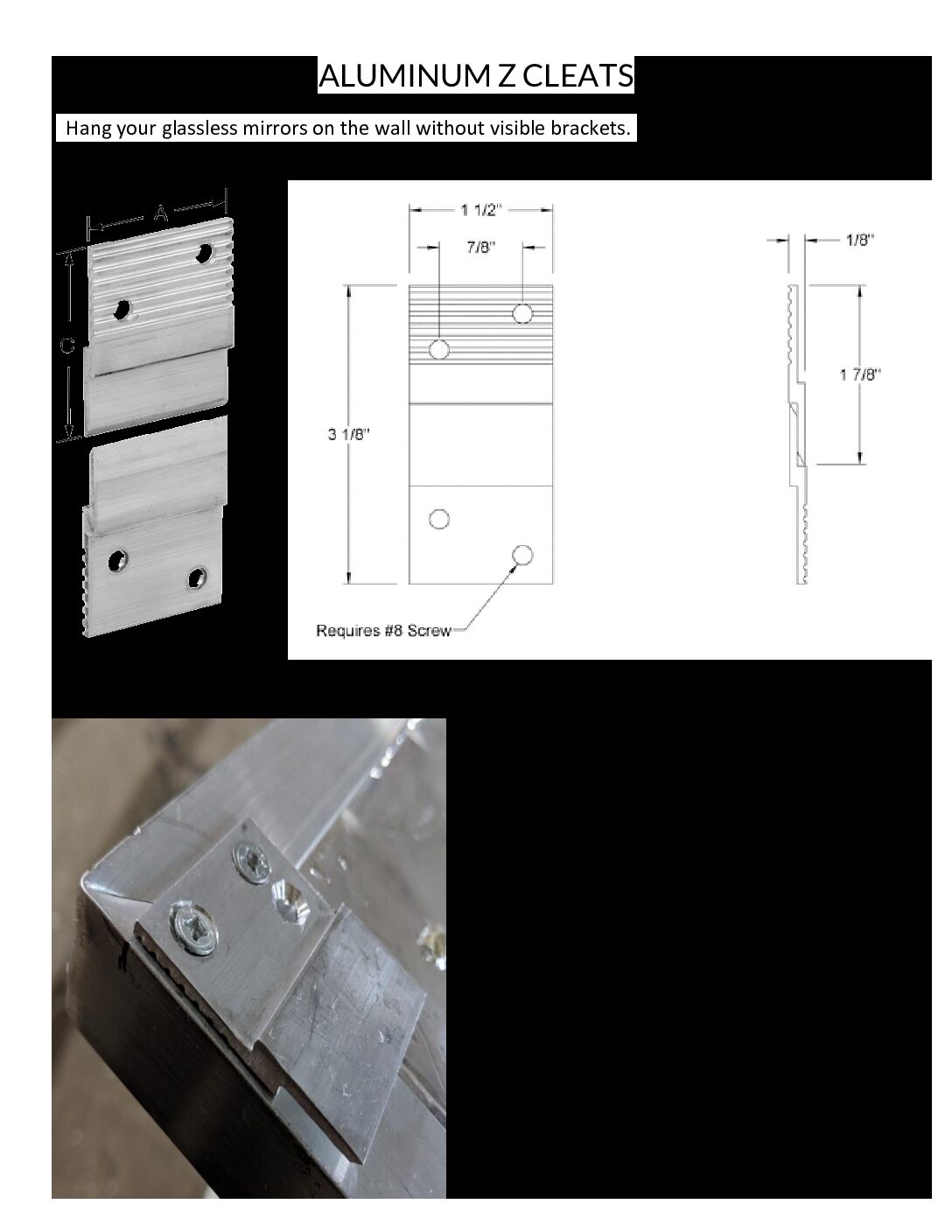 ALUMINUM Z CLEATS

Hang your glassless mirrors on the wall without visible brackets.

A

C

1 1/2"

7/8"

3 1/8"

Requires #8 Screw

1/8"

1 7/8"